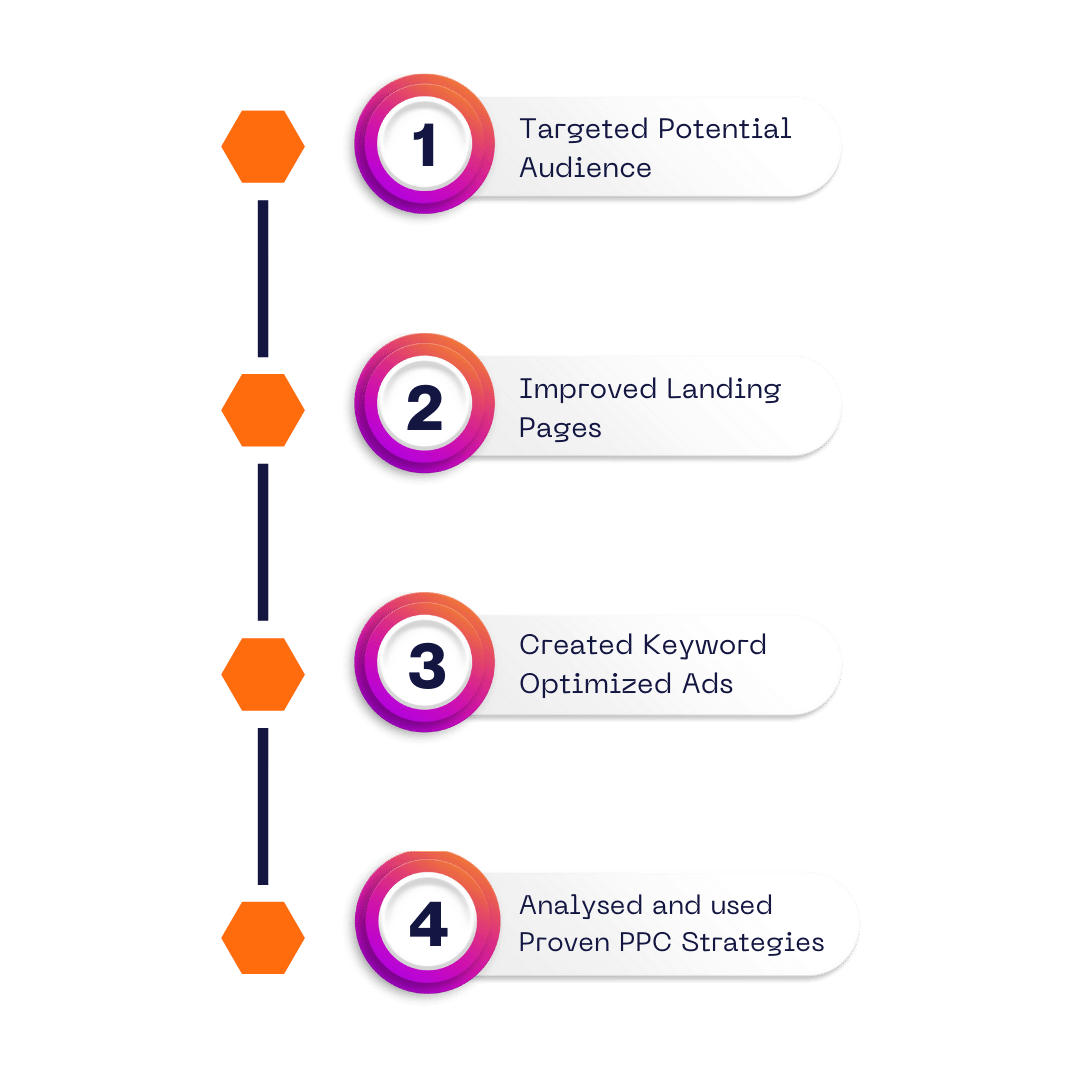 1
Targeted Potential Audience

2
Improved Landing Pages

3
Created Keyword Optimized Ads

4
Analysed and used Proven PPC Strategies