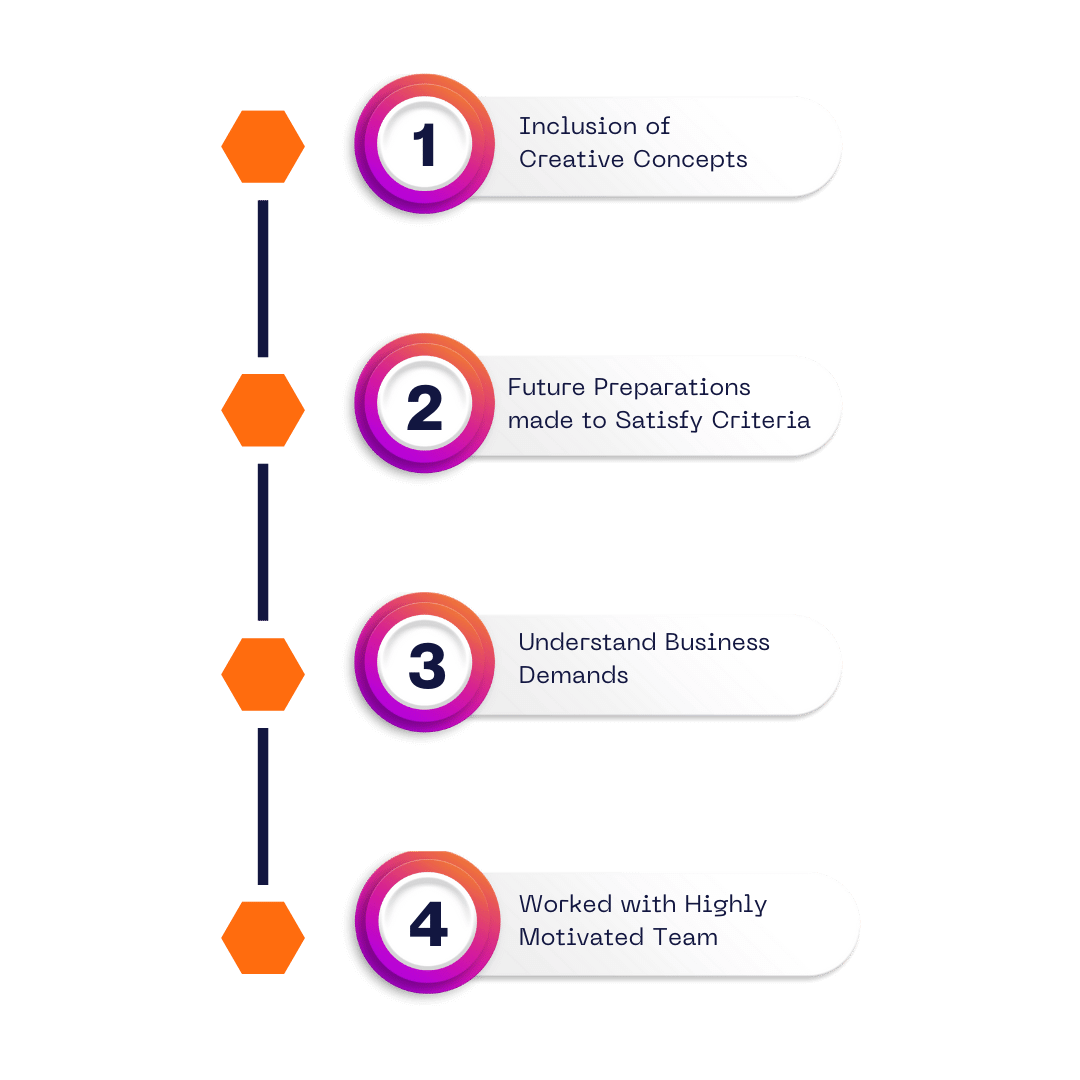 1
Inclusion of Creative Concepts

2
Future Preparations made to Satisfy Criteria

3
Understand Business Demands

4
Worked with Highly Motivated Team